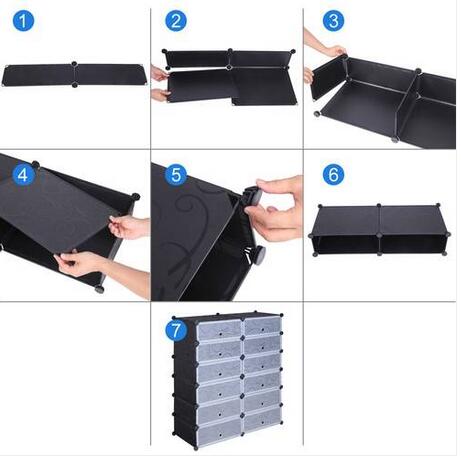 1

2

3

4

5

6

7