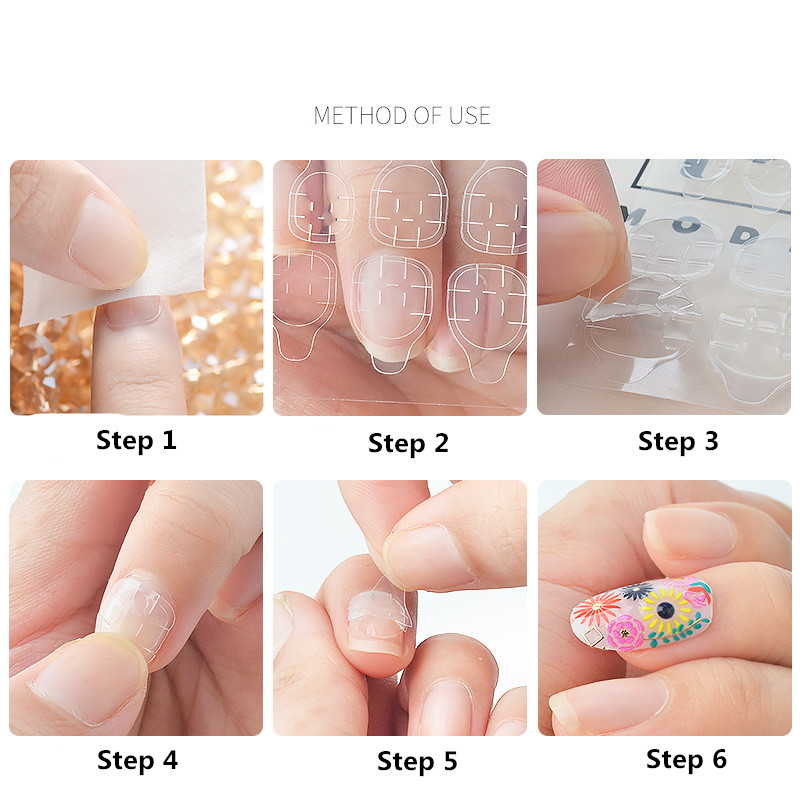 METHOD OF USE

Step 1

Step 2

MOD

Step 3

Step 4

Step 5

Step 6