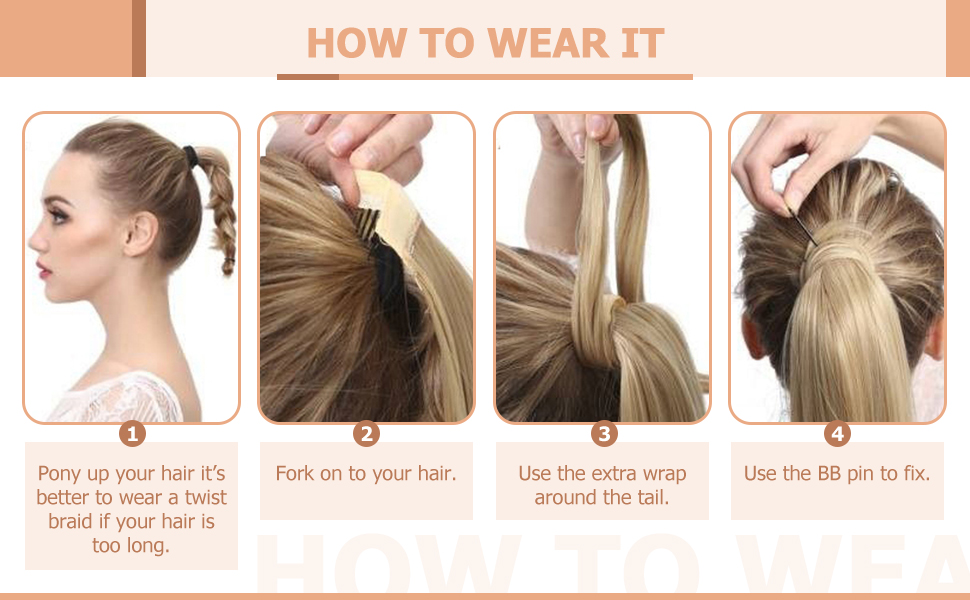 HOW TO WEAR IT

1

Pony up your hair it's better to wear a twist braid if your hair is too long.

2

Fork on to your hair.

3

Use the extra wrap around the tail.

4

Use the BB pin to fix.

HOW TO WEA