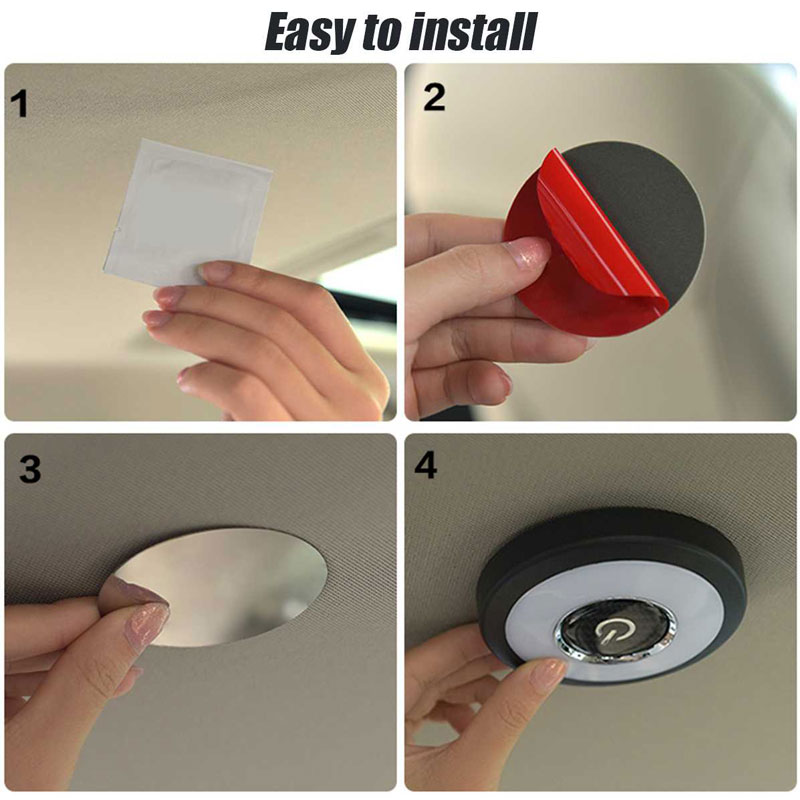 Easy to install

1

2

3

4