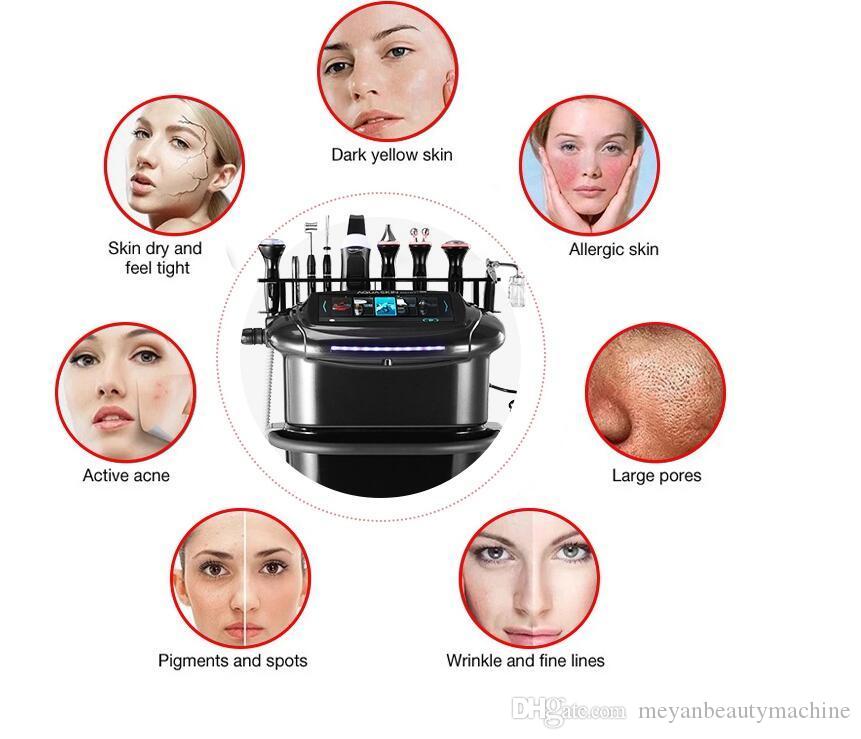 Dark yellow skin

Skin dry and feel tight

Allergic skin

AQUASKIN

Active acne

Large pores

Pigments and spots

Wrinkle and fine lines

DHgate.com meyanbeautymachine