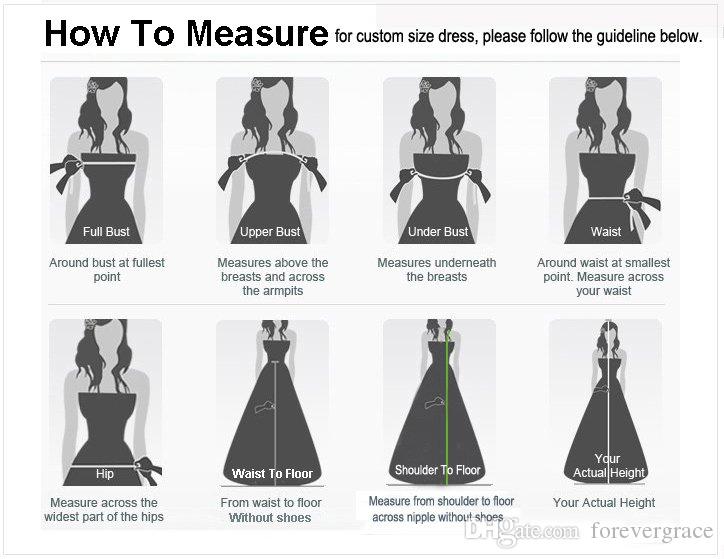 How To Measure for custom size dress, please follow the guideline below.

Full Bust
Around bust at fullest point

Upper Bust
Measures above the breasts and across the armpits

Under Bust
Measures underneath the breasts

Waist
Around waist at smallest point. Measure across your waist

Hip
Measure across the widest part of the hips

Waist To Floor
From waist to floor Without shoes

Shoulder To Floor
Measure from shoulder to floor across nipple without shoes

Your Actual Height
Your Actual Height

DHgate.com forevergrace