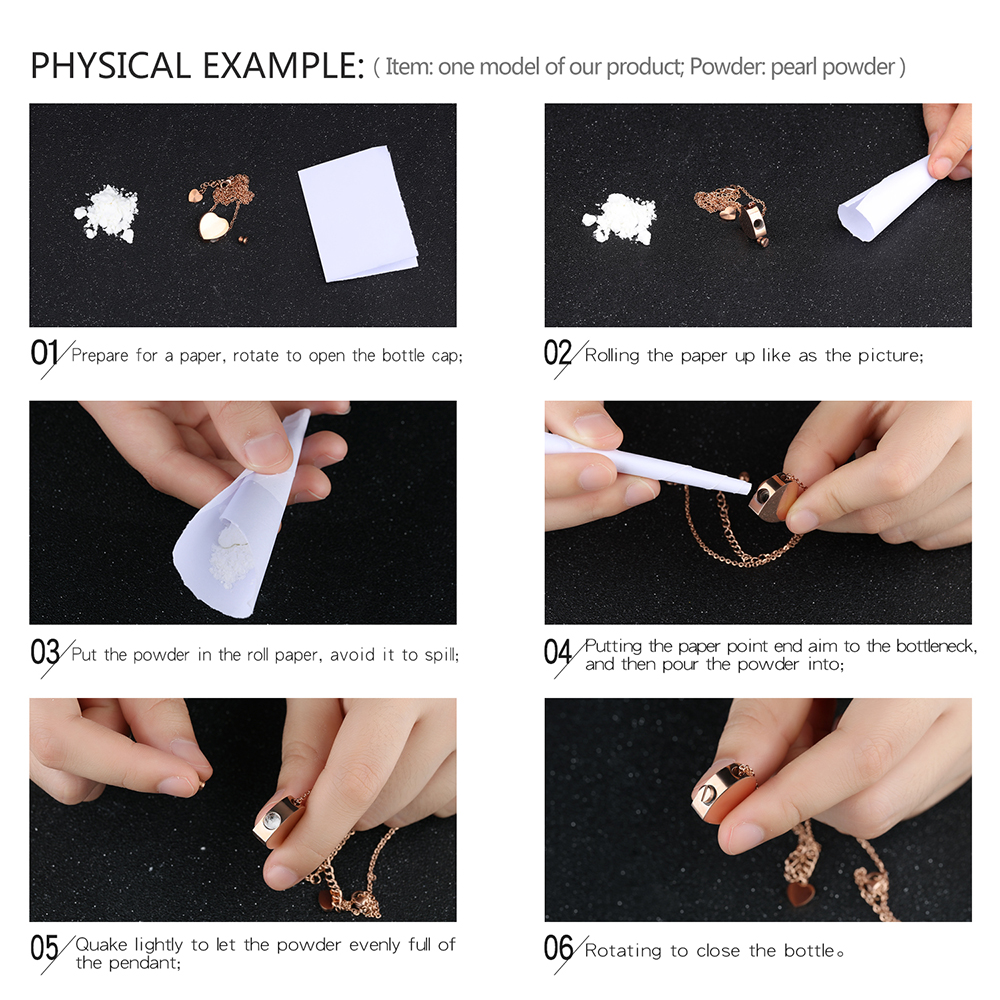 PHYSICAL EXAMPLE: ( Item: one model of our product; Powder: pearl powder )

01 Prepare for a paper, rotate to open the bottle cap;

02 Rolling the paper up like as the picture;

03 Put the powder in the roll paper, avoid it to spill;

04 Putting the paper point end aim to the bottleneck, and then pour the powder into;

05 Quake lightly to let the powder evenly full of the pendant;

06 Rotating to close the bottle。