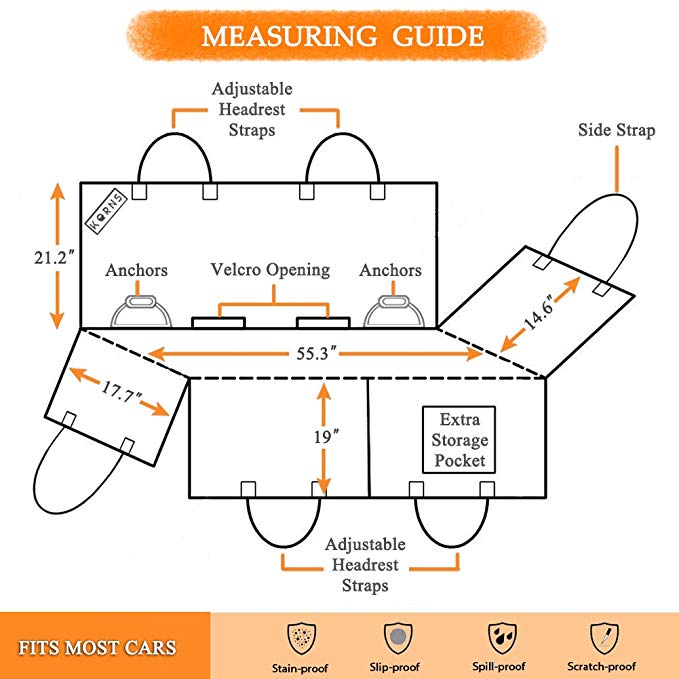 MEASURING GUIDE

Adjustable Headrest Straps

Side Strap

KORNS

21.2″

Anchors

Velcro Opening

Anchors

14.6″

55.3″

17.7″

19″

Extra Storage Pocket

Adjustable Headrest Straps

FITS MOST CARS

Stain-proof

Slip-proof

Spill-proof

Scratch-proof