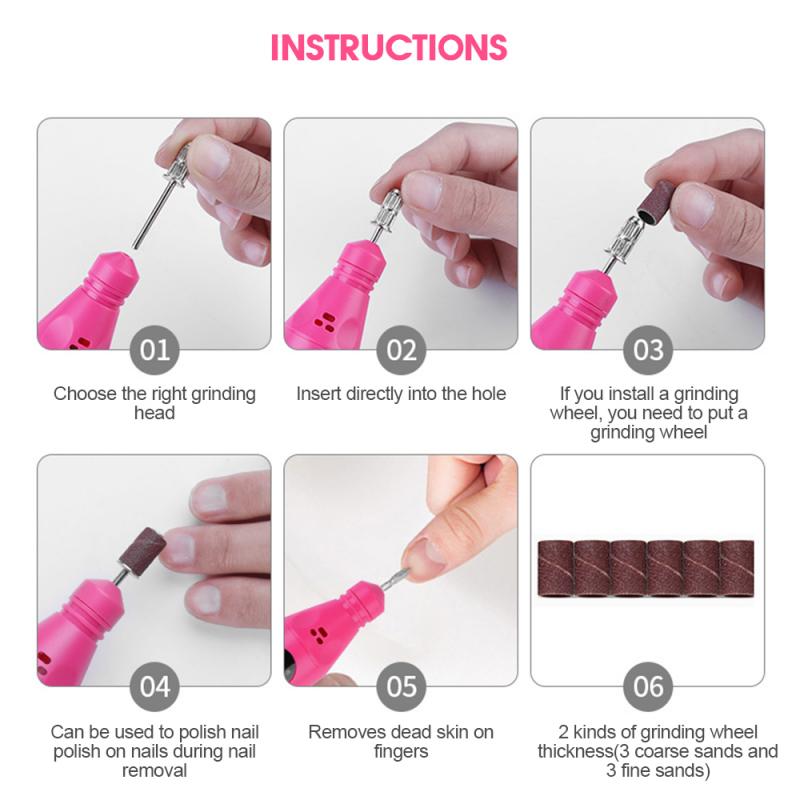 INSTRUCTIONS

01

Choose the right grinding head

02

Insert directly into the hole

03

If you install a grinding wheel, you need to put a grinding wheel

04

Can be used to polish nail polish on nails during nail removal

05

Removes dead skin on fingers

06

2 kinds of grinding wheel thickness(3 coarse sands and 3 fine sands)