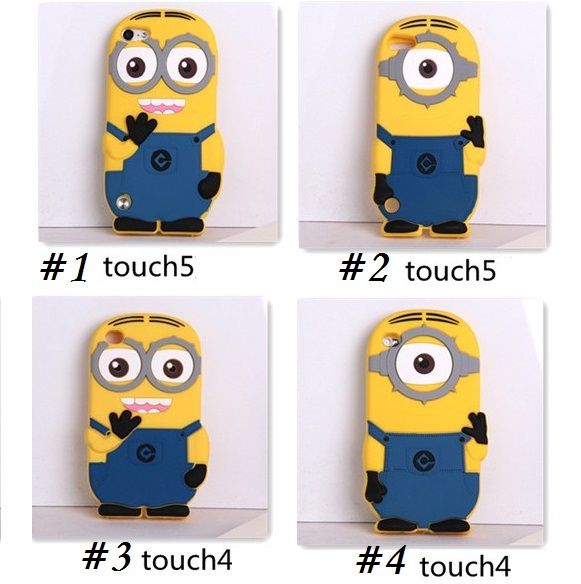 #1 touch5

#2 touch5

#3 touch4

#4 touch4