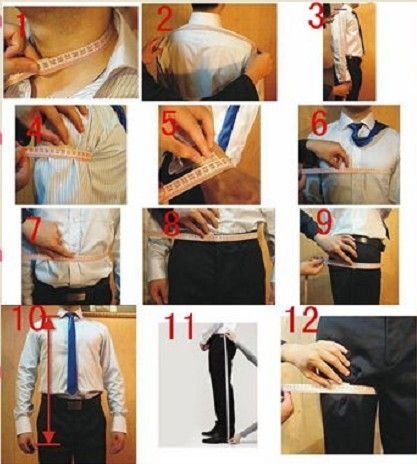 1
2
3
4
5
6
7
8
9
10
11
12