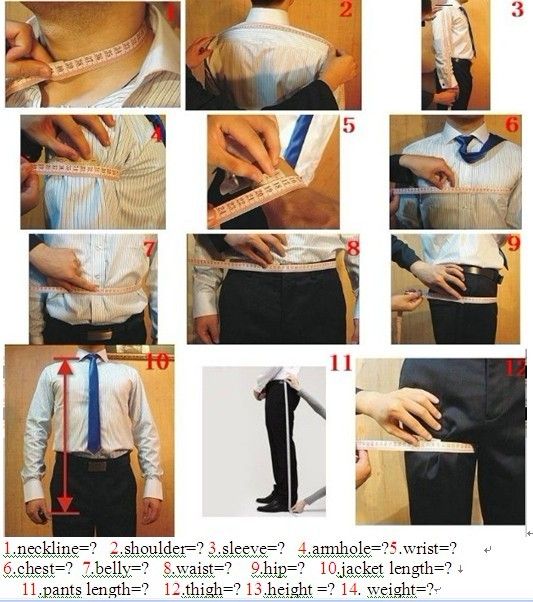 1
2
3
4
5
6
7
8
9
10
11
12

1.neckline=? 2.shoulder=? 3.sleeve=? 4.armhole=?5.wrist=?
6.chest=? 7.belly=? 8.waist=? 9.hip=? 10.jacket length=?
11.pants length=? 12.thigh=? 13.height =? 14. weight=?