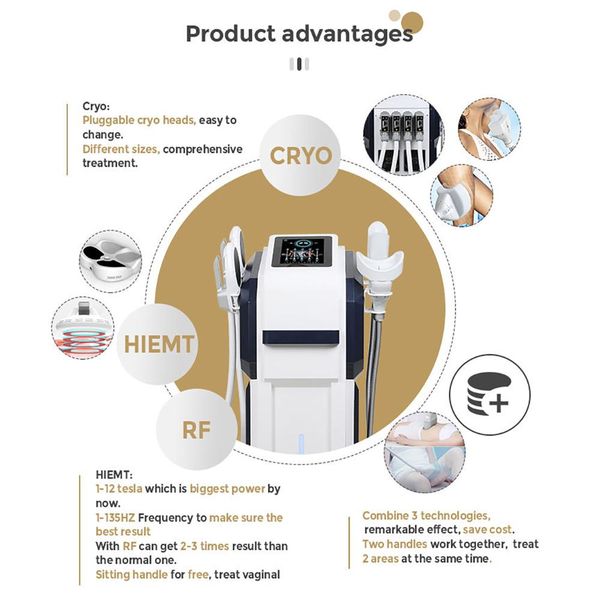 Product advantages

Cryo:
Pluggable cryo heads, easy to change.
Different sizes, comprehensive treatment.

CRYO

HIEMT

RF

HIEMT:
1-12 tesla which is biggest power by now.
1-135HZ Frequency to make sure the best result
With RF can get 2-3 times result than the normal one.
Sitting handle for free, treat vaginal

Combine 3 technologies, remarkable effect, save cost.
Two handles work together, treat 2 areas at the same time.