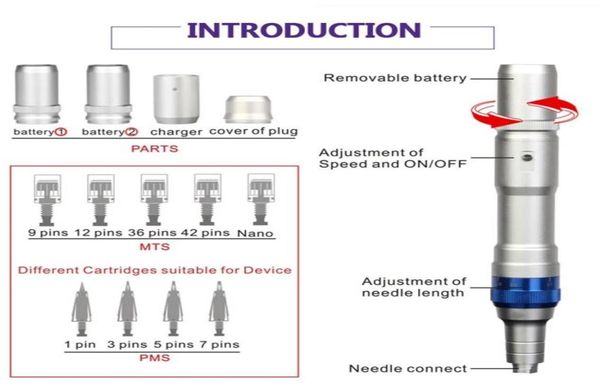 INTRODUCTION

battery① battery② charger cover of plug

PARTS

9 pins 12 pins 36 pins 42 pins Nano

MTS

Different Cartridges suitable for Device

1 pin 3 pins 5 pins 7 pins

PMS

Removable battery

Adjustment of Speed and ON/OFF

Adjustment of needle length

Needle connect