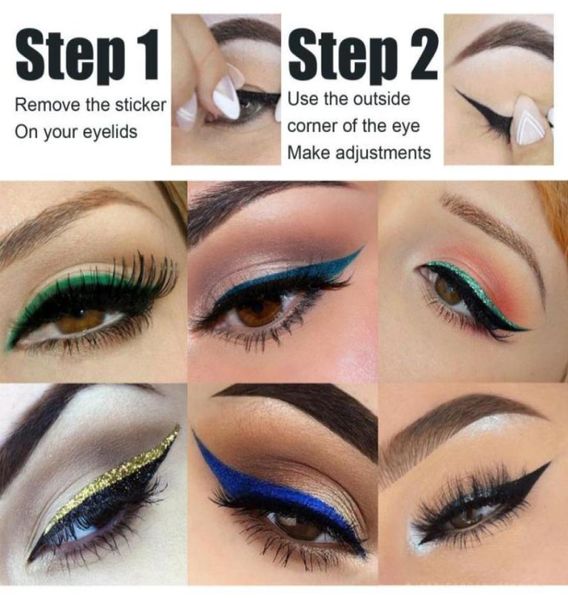 Step 1
Remove the sticker
On your eyelids

Step 2
Use the outside
corner of the eye
Make adjustments