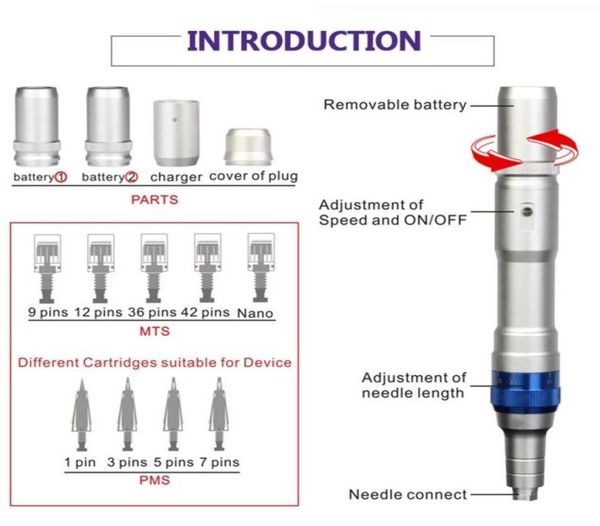 INTRODUCTION

battery① battery② charger cover of plug

PARTS

9 pins 12 pins 36 pins 42 pins Nano

MTS

Different Cartridges suitable for Device

1 pin 3 pins 5 pins 7 pins

PMS

Removable battery

Adjustment of Speed and ON/OFF

Adjustment of needle length

Needle connect