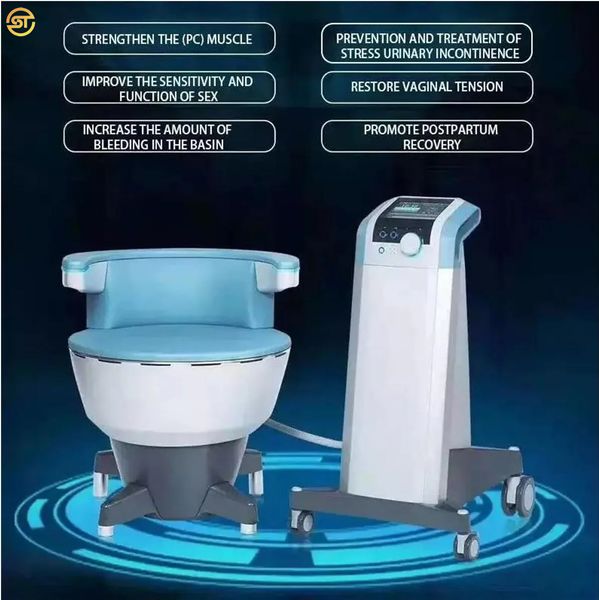 ST

STRENGTHEN THE (PC) MUSCLE

IMPROVE THE SENSITIVITY AND FUNCTION OF SEX

INCREASE THE AMOUNT OF BLEEDING IN THE BASIN

PREVENTION AND TREATMENT OF STRESS URINARY INCONTINENCE

RESTORE VAGINAL TENSION

PROMOTE POSTPARTUM RECOVERY