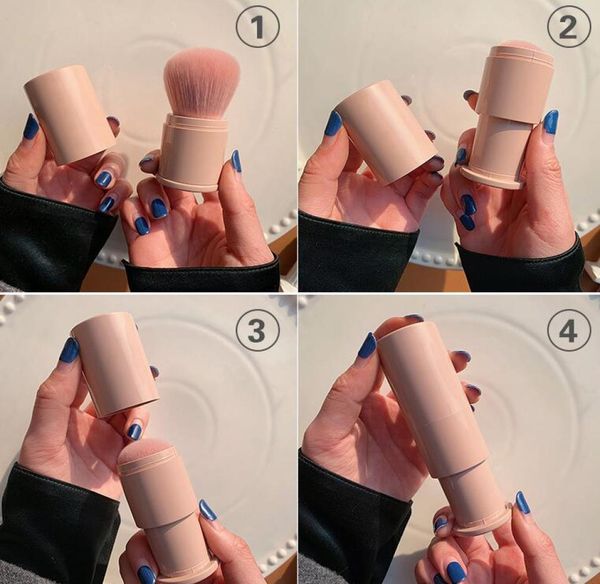 1
2
3
4