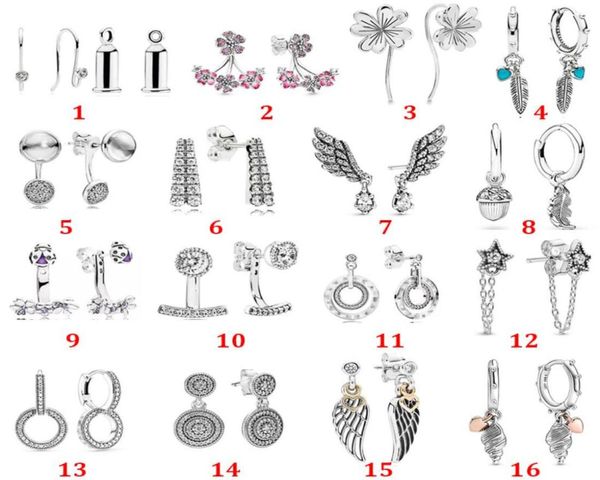 1 2 3 4
5 6 7 8
9 10 11 12
13 14 15 16