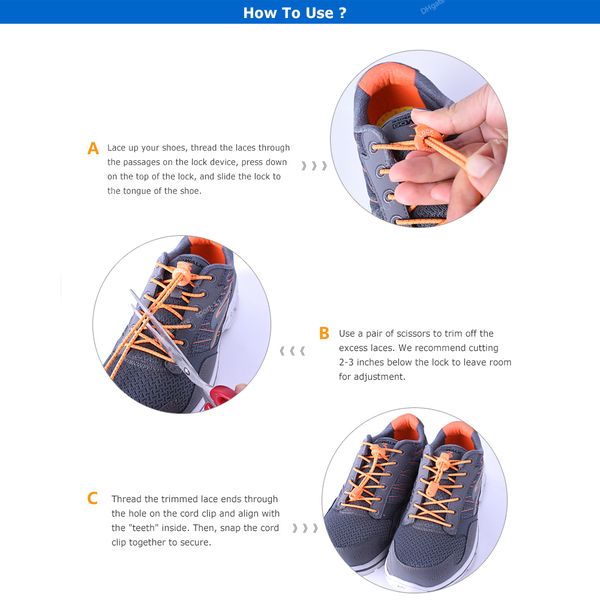 How To Use ?

DHgate

A Lace up your shoes, thread the laces through the passages on the lock device, press down on the top of the lock, and slide the lock to the tongue of the shoe.

B Use a pair of scissors to trim off the excess laces. We recommend cutting 2-3 inches below the lock to leave room for adjustment.

C Thread the trimmed lace ends through the hole on the cord clip and align with the "teeth" inside. Then, snap the cord clip together to secure.