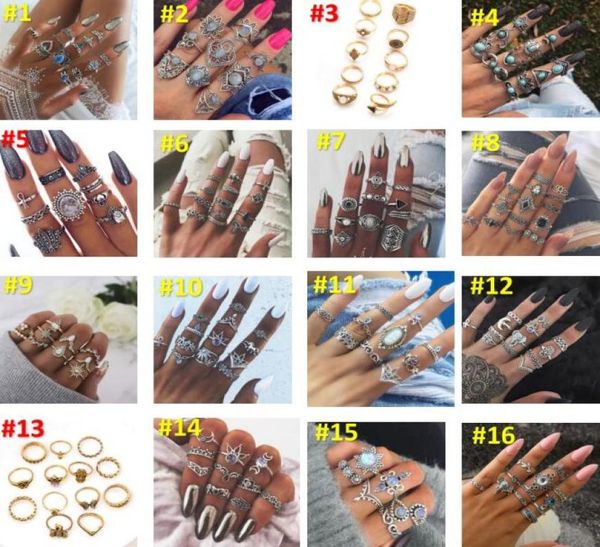 #1
#2
#3
#4
#5
#6
#7
#8
#9
#10
#11
#12
#13
#14
#15
#16