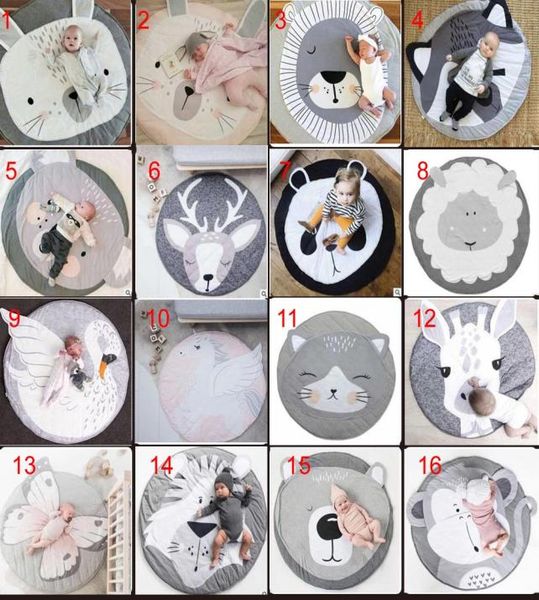 1
2
3
4
5
6
7
8
9
10
11
12
13
14
15
16