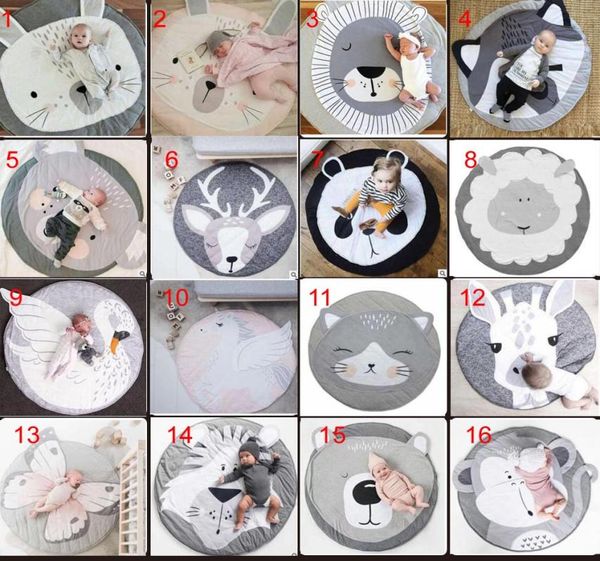 1
2
3
4
5
6
7
8
9
10
11
12
13
14
15
16