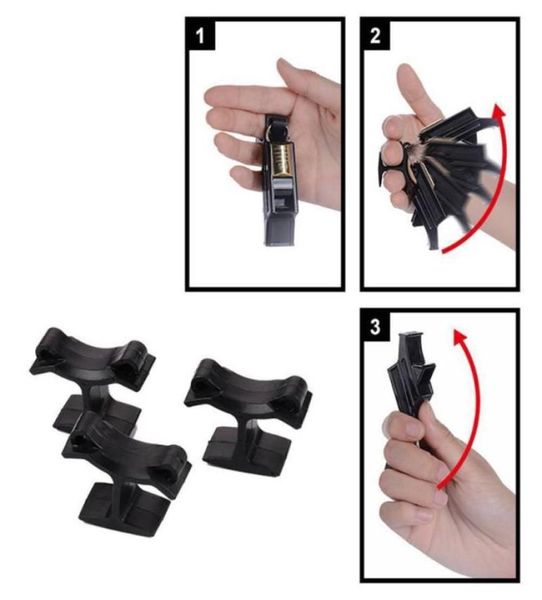 1

2

3