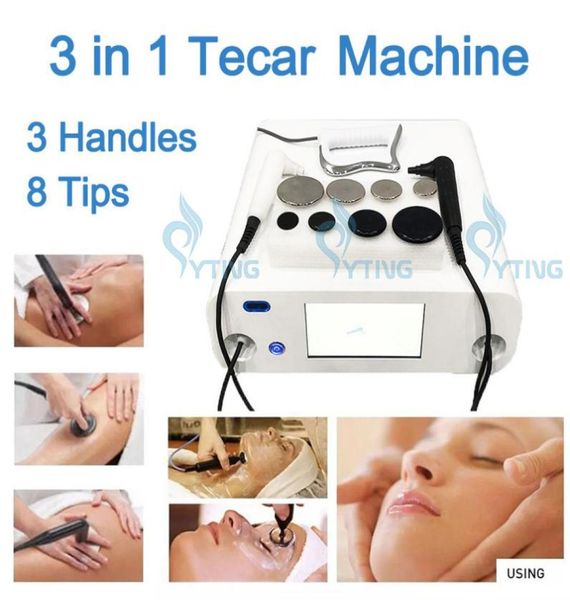 3 in 1 Tecar Machine

3 Handles
8 Tips

YTING YTING YTING

USING