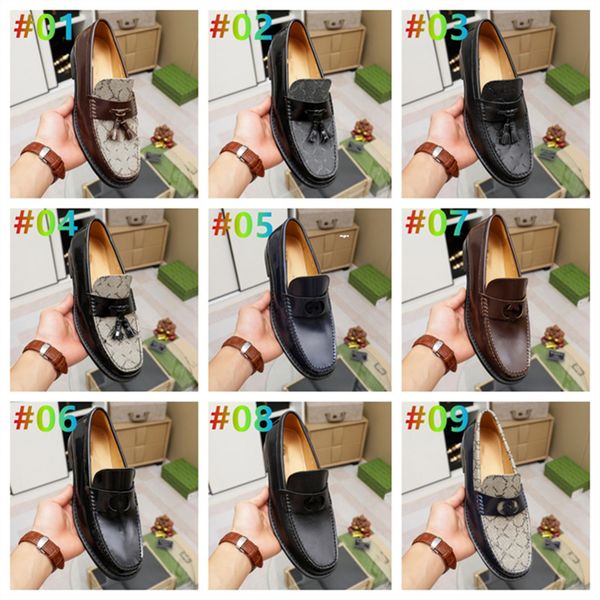 #01
#02
#03
#04
#05
#07
#06
#08
#09