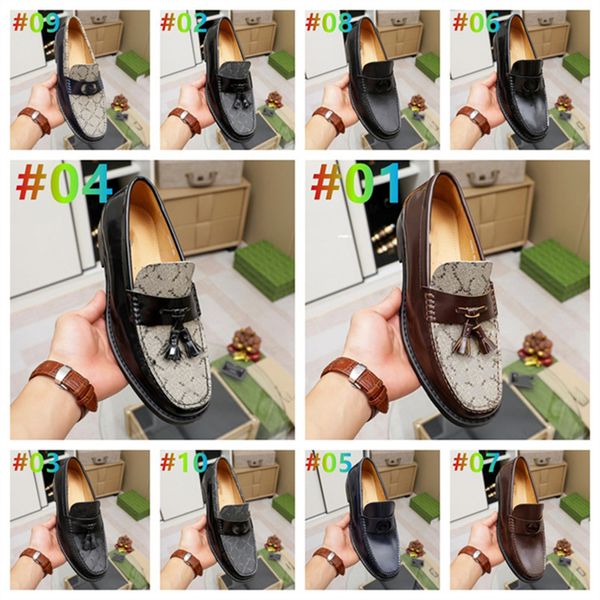 #09
#02
#08
#06
#04
#01
#03
#10
#05
#07