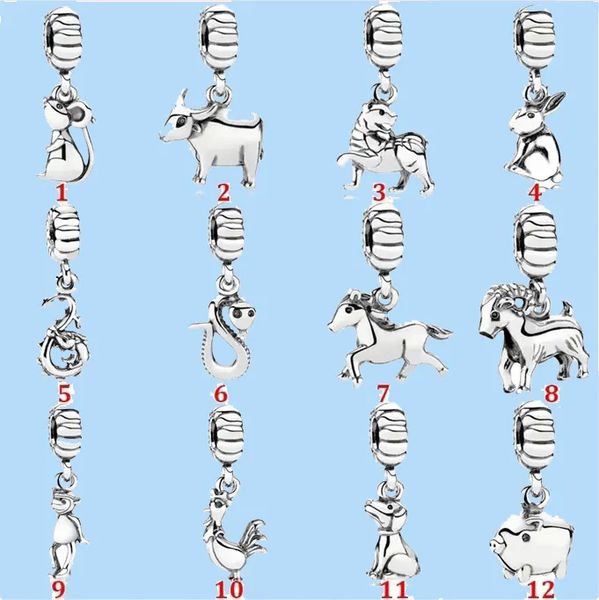 1 2 3 4
5 6 7 8
9 10 11 12