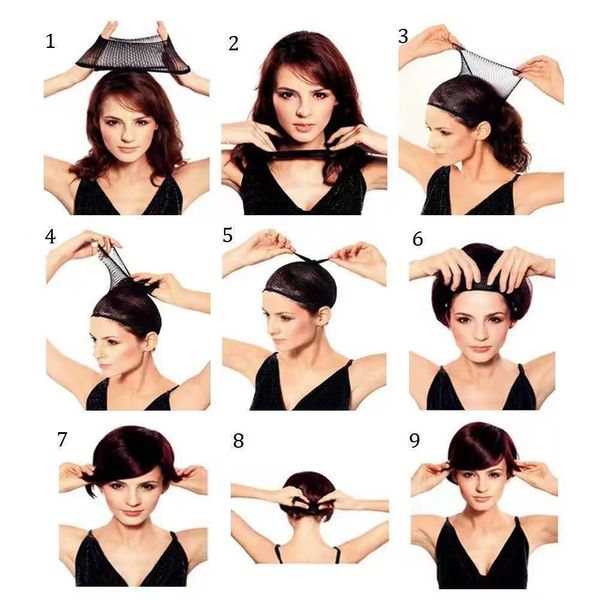 1

2

3

4

5

6

7

8

9