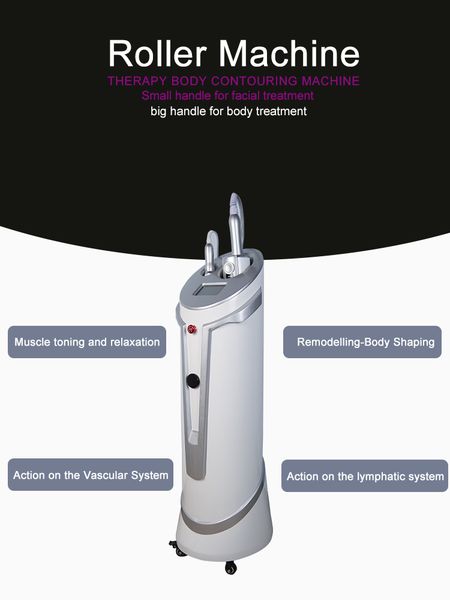 Roller Machine
THERAPY BODY CONTOURING MACHINE
Small handle for facial treatment
big handle for body treatment

Muscle toning and relaxation

Remodelling-Body Shaping

Action on the Vascular System

Action on the lymphatic system