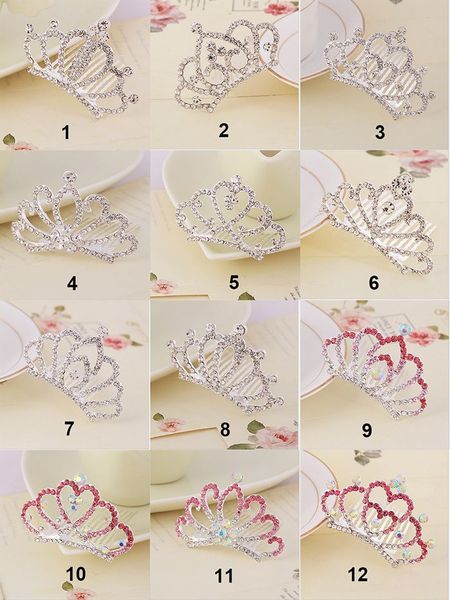 1
2
3
4
5
6
7
8
9
10
11
12