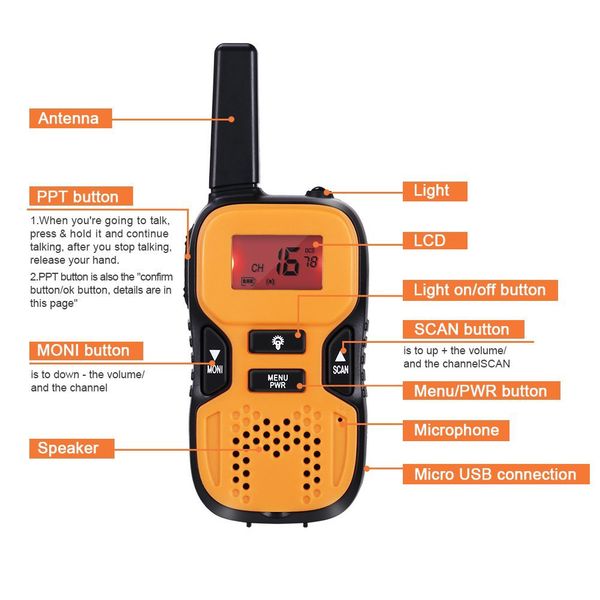 Antenna

PPT button

1.When you're going to talk, press & hold it and continue talking, after you stop talking, release your hand.

2.PPT button is also the "confirm button/ok button, details are in this page"

MONI button

is to down - the volume/ and the channel

Speaker

Light

LCD

CH 16 DCS 78

Light on/off button

SCAN button

is to up + the volume/ and the channelSCAN

Menu/PWR button

Microphone

Micro USB connection

MONI

SCAN

MENU PWR