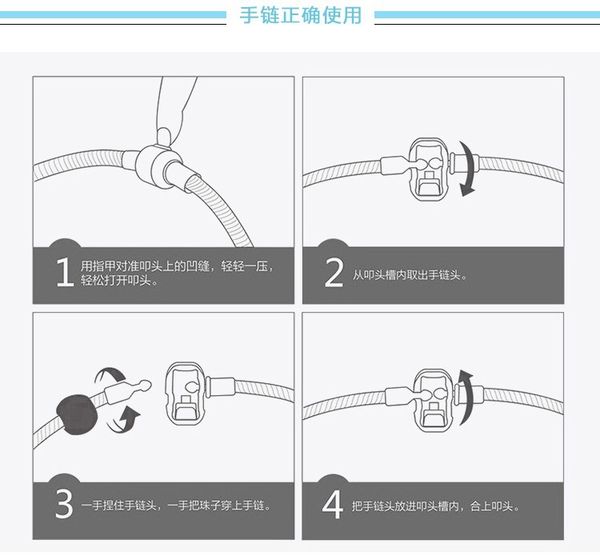 手链正确使用

1 用指甲对准叩头上的凹缝，轻轻一压，轻松打开叩头。

2 从叩头槽内取出手链头。

3 一手捏住手链头，一手把珠子穿上手链。

4 把手链头放进叩头槽内，合上叩头。