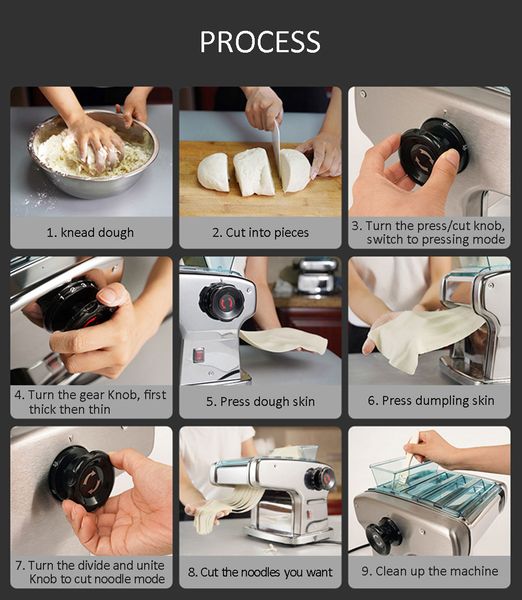 PROCESS

1. knead dough

2. Cut into pieces

3. Turn the press/cut knob, switch to pressing mode

4. Turn the gear Knob, first thick then thin

5. Press dough skin

6. Press dumpling skin

7. Turn the divide and unite Knob to cut noodle mode

8. Cut the noodles you want

9. Clean up the machine