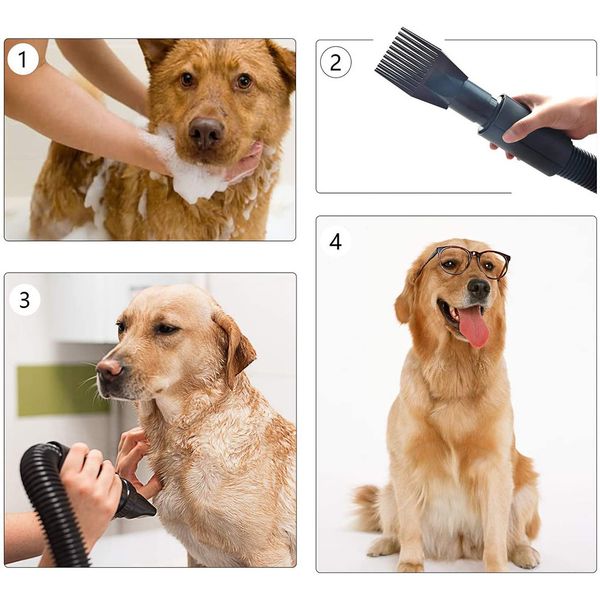 1

2

3

4