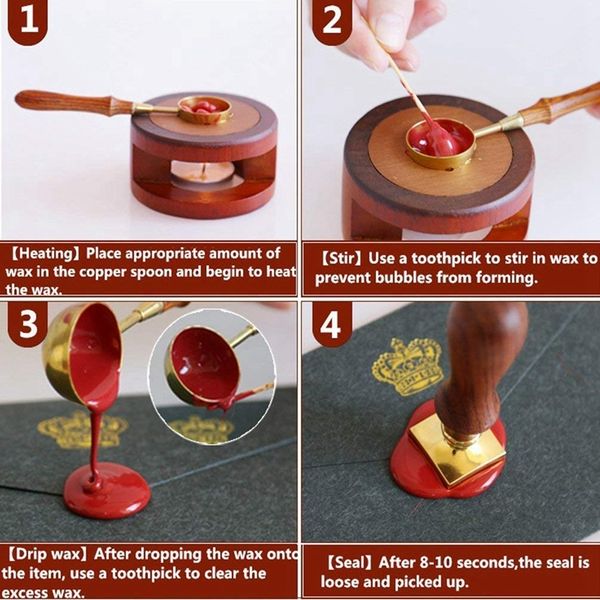 1

【Heating】Place appropriate amount of wax in the copper spoon and begin to heat the wax.

2

【Stir】Use a toothpick to stir in wax to prevent bubbles from forming.

3

【Drip wax】After dropping the wax onto the item, use a toothpick to clear the excess wax.

4

【Seal】After 8-10 seconds,the seal is loose and picked up.