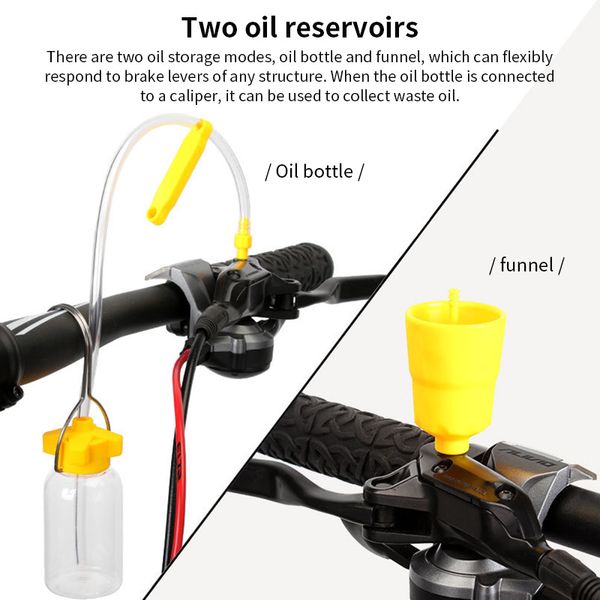 Two oil reservoirs

There are two oil storage modes, oil bottle and funnel, which can flexibly respond to brake levers of any structure. When the oil bottle is connected to a caliper, it can be used to collect waste oil.

/ Oil bottle /

/ funnel /