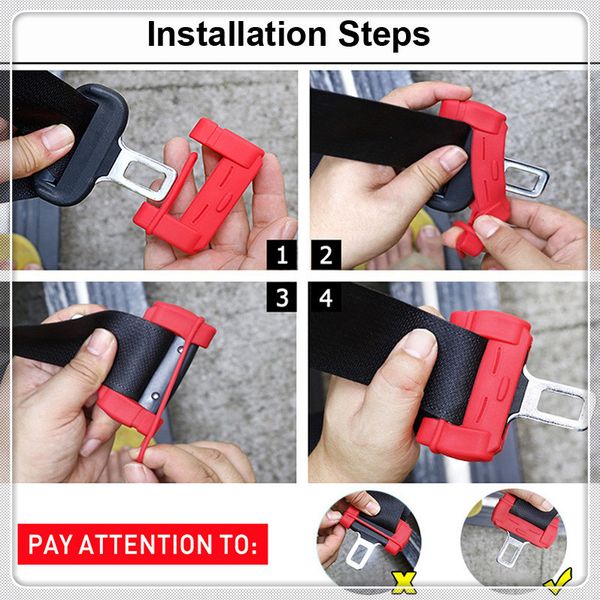 Installation Steps

1

2

3

4

PAY ATTENTION TO: