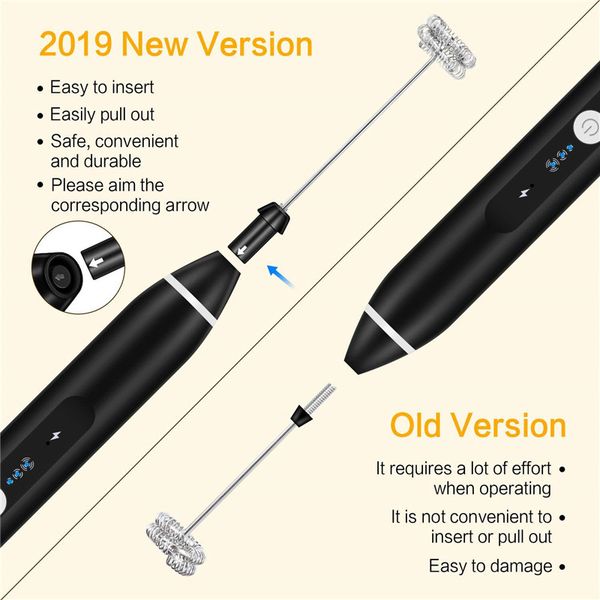 2019 New Version

• Easy to insert
• Easily pull out
• Safe, convenient and durable
• Please aim the corresponding arrow

Old Version

It requires a lot of effort when operating •
It is not convenient to insert or pull out •
Easy to damage •