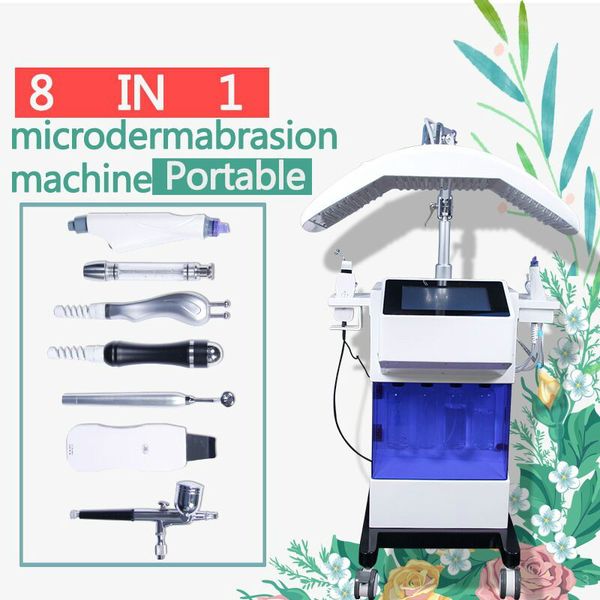 8 IN 1
microdermabrasion
machine Portable