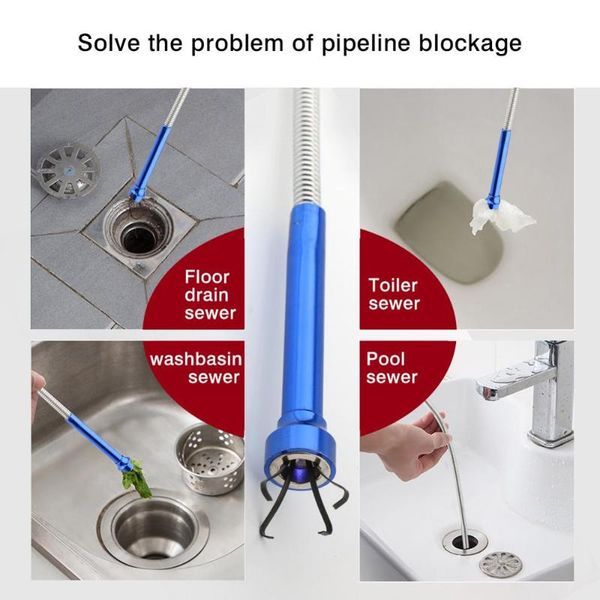 Solve the problem of pipeline blockage

Floor drain sewer

Toiler sewer

washbasin sewer

Pool sewer