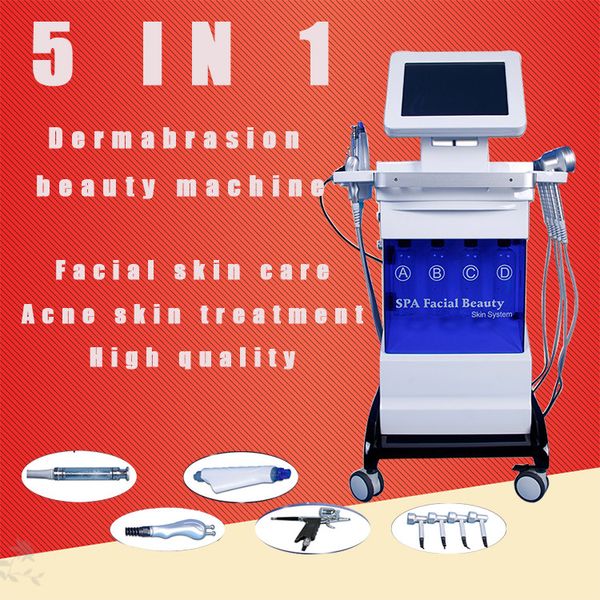 5 IN 1

Dermabrasion beauty machine

Facial skin care
Acne skin treatment
High quality

A B C D

SPA Facial Beauty
Skin System