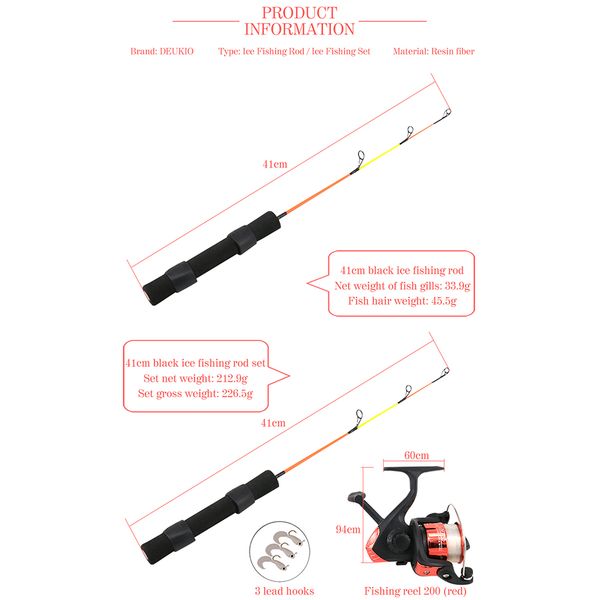 PRODUCT INFORMATION

Brand: DEUKIO

Type: Ice Fishing Rod / Ice Fishing Set

Material: Resin fiber

41cm

41cm black ice fishing rod
Net weight of fish gills: 33.9g
Fish hair weight: 45.5g

41cm black ice fishing rod set
Set net weight: 212.9g
Set gross weight: 226.5g

41cm

60cm

94cm

3 lead hooks

Fishing reel 200 (red)