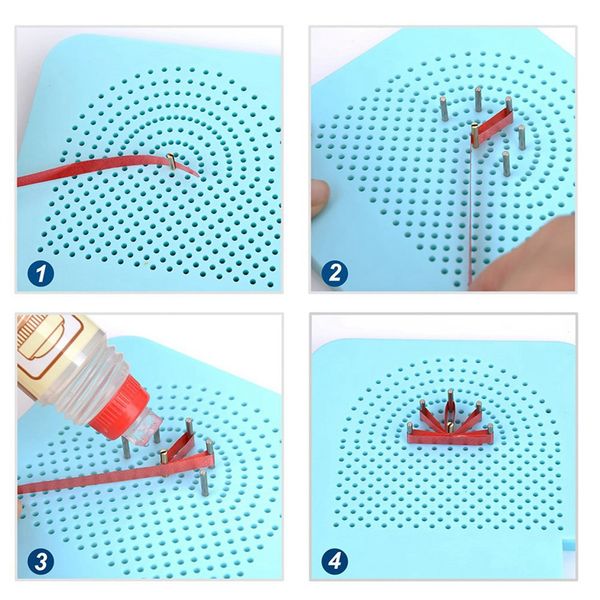 1

2

3

4