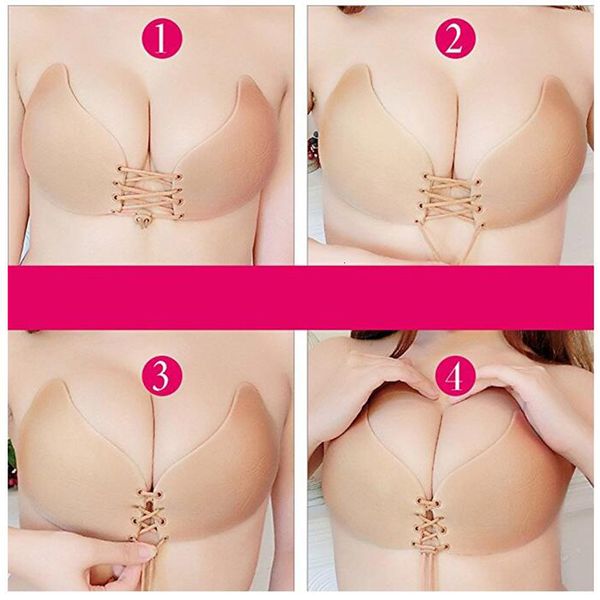 1

2

3

4