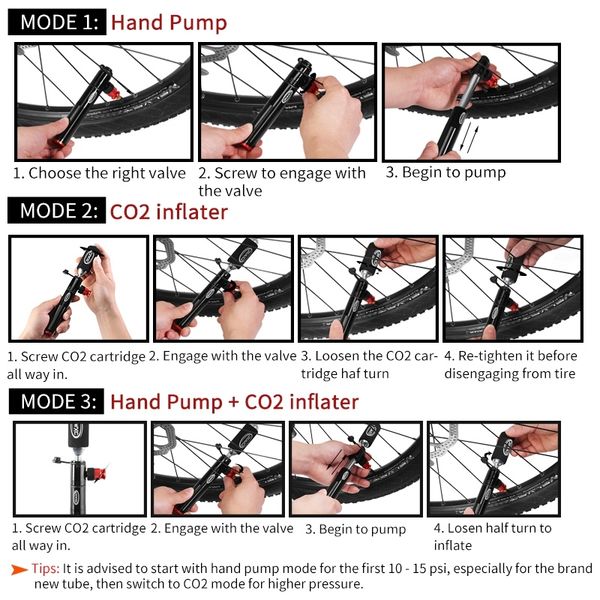 MODE 1: Hand Pump

1. Choose the right valve

2. Screw to engage with the valve

3. Begin to pump

MODE 2: CO2 inflater

1. Screw CO2 cartridge all way in.

2. Engage with the valve

3. Loosen the CO2 cartridge haf turn

4. Re-tighten it before disengaging from tire

MODE 3: Hand Pump + CO2 inflater

1. Screw CO2 cartridge all way in.

2. Engage with the valve

3. Begin to pump

4. Losen half turn to inflate

Tips: It is advised to start with hand pump mode for the first 10 - 15 psi, especially for the brand new tube, then switch to CO2 mode for higher pressure.