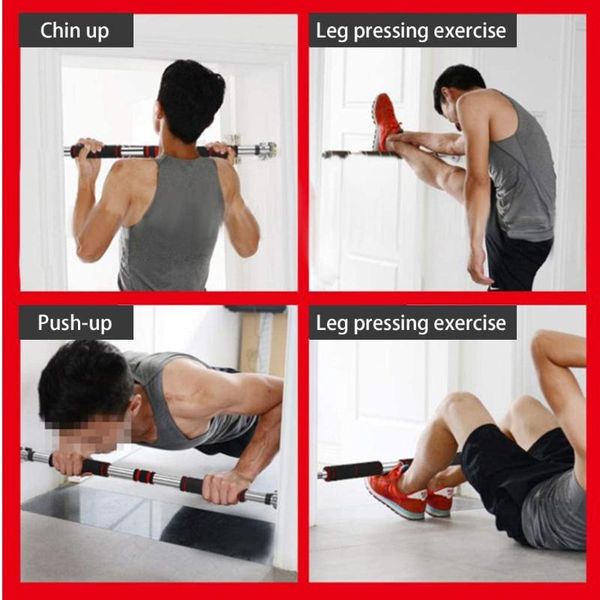 Chin up

Leg pressing exercise

Push-up

Leg pressing exercise