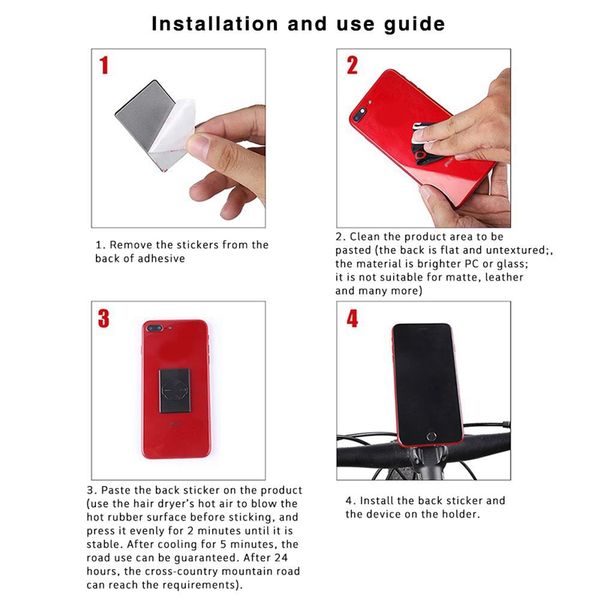 Installation and use guide

1

1. Remove the stickers from the back of adhesive

2

2. Clean the product area to be pasted (the back is flat and untextured;, the material is brighter PC or glass; it is not suitable for matte, leather and many more)

3

3. Paste the back sticker on the product (use the hair dryer's hot air to blow the hot rubber surface before sticking, and press it evenly for 2 minutes until it is stable. After cooling for 5 minutes, the road use can be guaranteed. After 24 hours, the cross-country mountain road can reach the requirements).

4

4. Install the back sticker and the device on the holder.