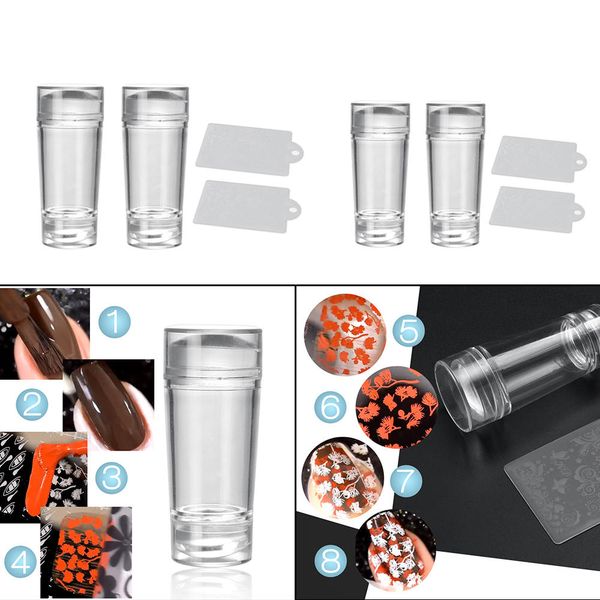 1
2
3
4
5
6
7
8