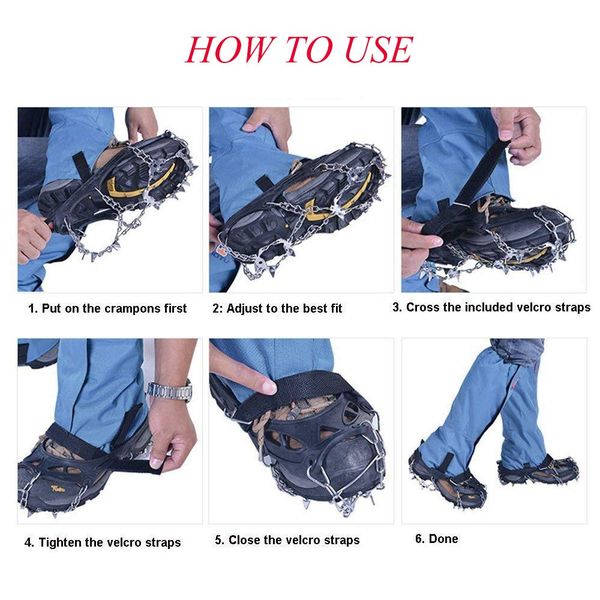 HOW TO USE

1. Put on the crampons first

2: Adjust to the best fit

3. Cross the included velcro straps

4. Tighten the velcro straps

5. Close the velcro straps

6. Done